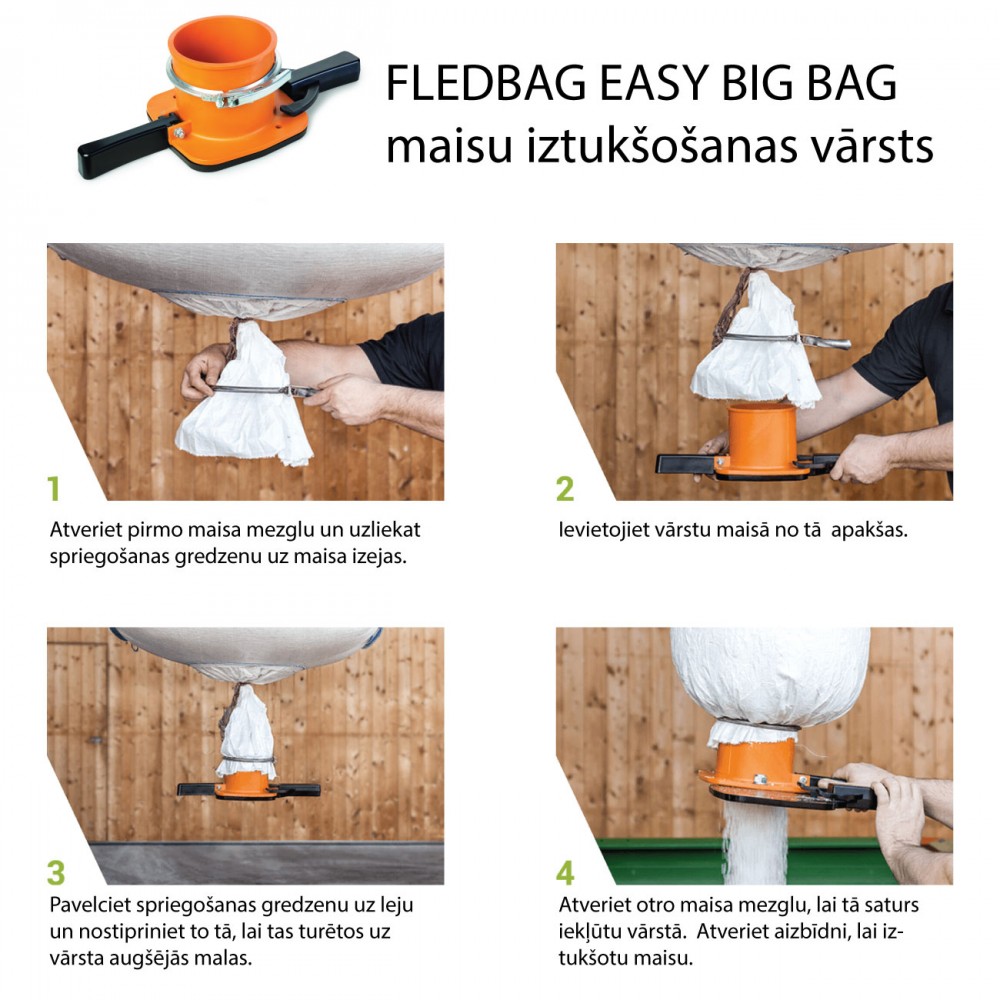 FLEDBAG EASY BIG BAG
maisu iztukšošanas vārsts

1
Atveriet pirmo maisa mezglu un uzliekat spriegošanas gredzenu uz maisa izejas.

2
Ievietojiet vārstu maisā no tā apakšas.

3
Pavelciet spriegošanas gredzenu uz leju un nostipriniet to tā, lai tas turētos uz vārsta augšējās malas.

4
Atveriet otro maisa mezglu, lai tā saturs iekļūtu vārstā. Atveriet aizbīdni, lai iztukšotu maisu.